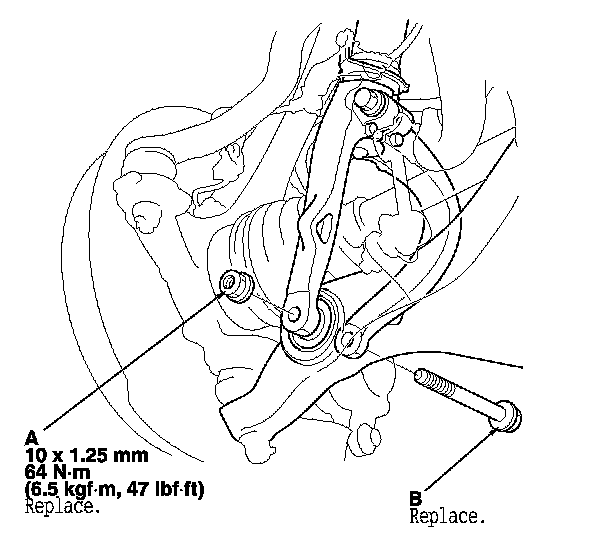 A
10 x 1.25 mm
64 N·m
(6.5 kgf·m, 47 lbf·ft)
Replace.

B
Replace.