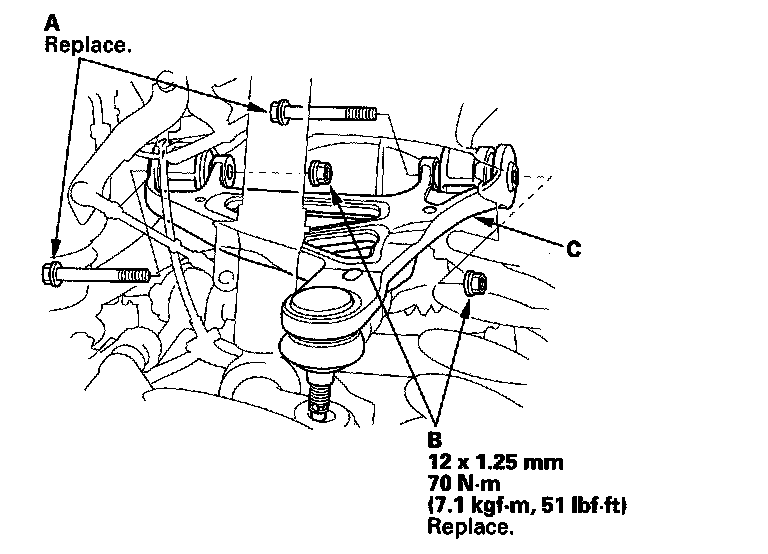 A
Replace.

C

B
12 x 1.25 mm
70 N·m
(7.1 kgf·m, 51 lbf·ft)
Replace.