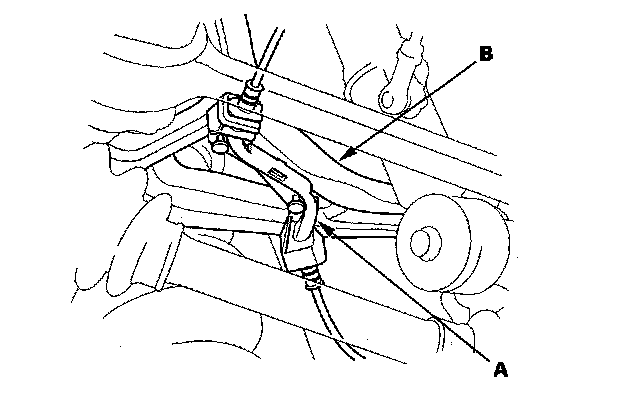 B

A