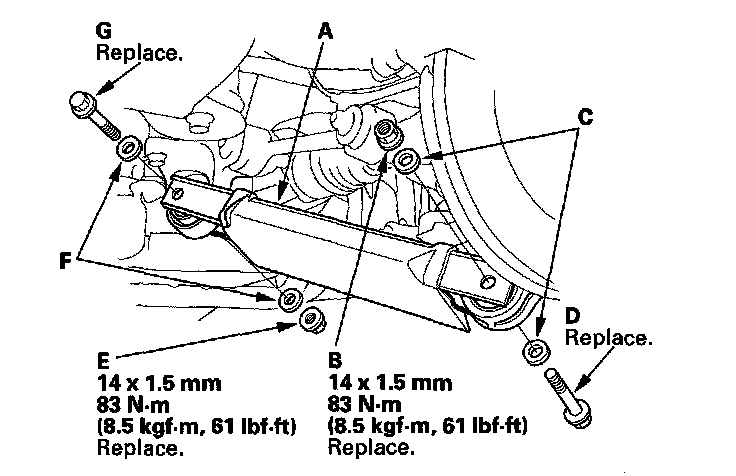 G
Replace.

A

C

F

D
Replace.

E
14 x 1.5 mm
83 N·m
(8.5 kgf·m, 61 lbf·ft)
Replace.

B
14 x 1.5 mm
83 N·m
(8.5 kgf·m, 61 lbf·ft)
Replace.