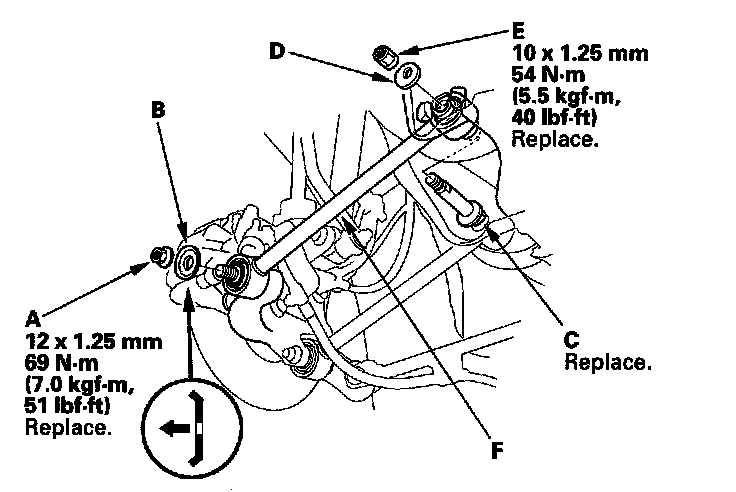 E
10 x 1.25 mm
54 N·m
(5.5 kgf·m,
40 lbf·ft)
Replace.

D

B

A
12 x 1.25 mm
69 N·m
(7.0 kgf·m,
51 lbf·ft)
Replace.

C
Replace.

F