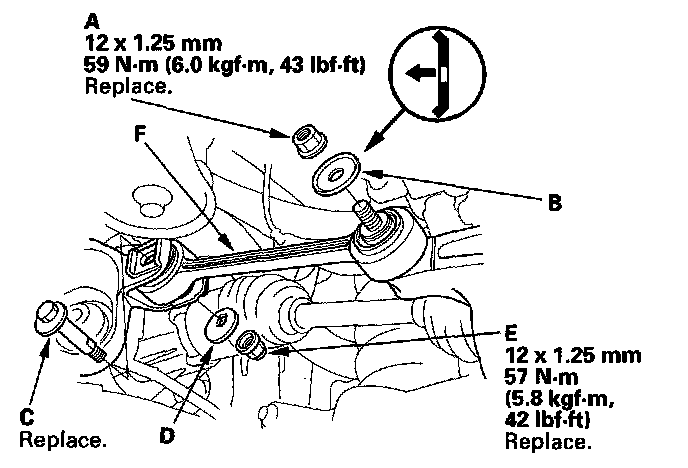 A
12 x 1.25 mm
59 N·m (6.0 kgf·m, 43 lbf·ft)
Replace.

F

B

E
12 x 1.25 mm
57 N·m
(5.8 kgf·m,
42 lbf·ft)
Replace.

C
Replace.

D