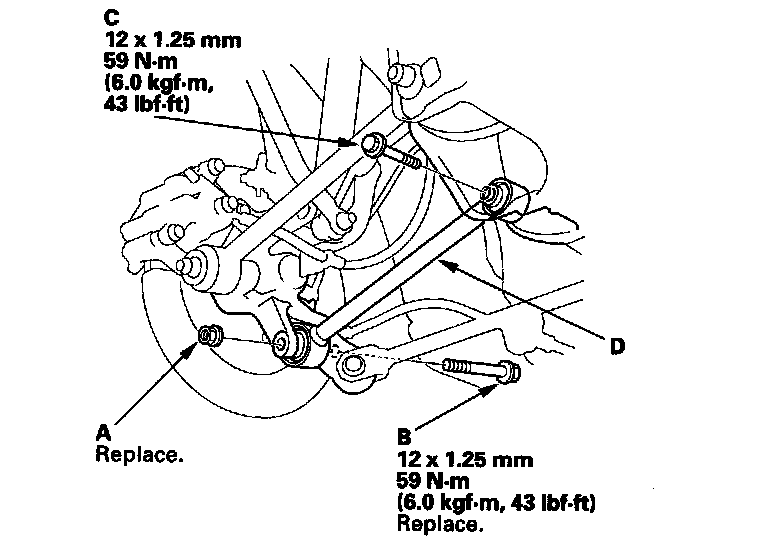 C
12 x 1.25 mm
59 N·m
(6.0 kgf·m,
43 lbf·ft)

D

A
Replace.

B
12 x 1.25 mm
59 N·m
(6.0 kgf·m, 43 lbf·ft)
Replace.