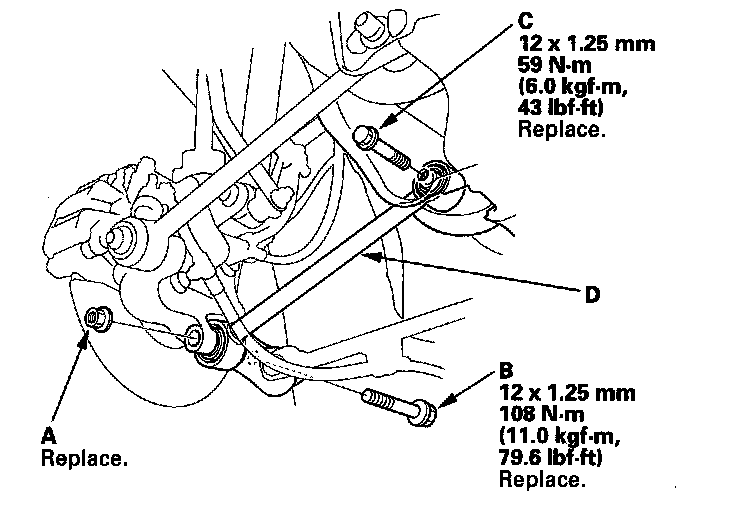 C
12 x 1.25 mm
59 N·m
(6.0 kgf·m,
43 lbf·ft)
Replace.

D

A
Replace.

B
12 x 1.25 mm
108 N·m
(11.0 kgf·m,
79.6 lbf·ft)
Replace.