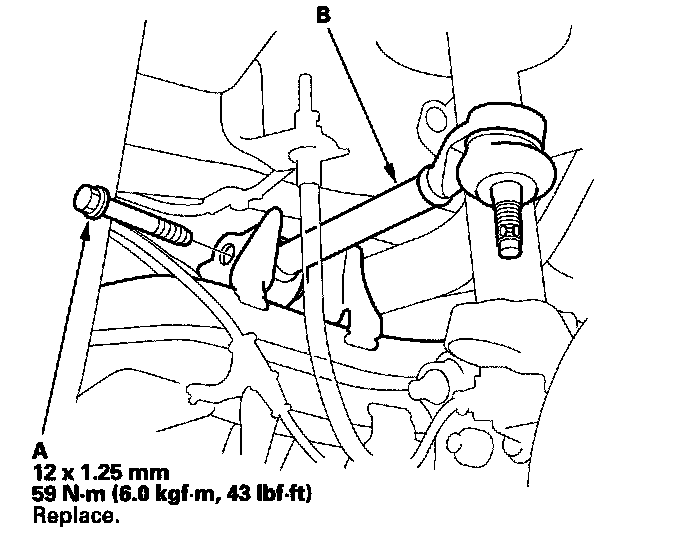 B

A
12 x 1.25 mm
59 N·m (6.0 kgf·m, 43 lbf·ft)
Replace.