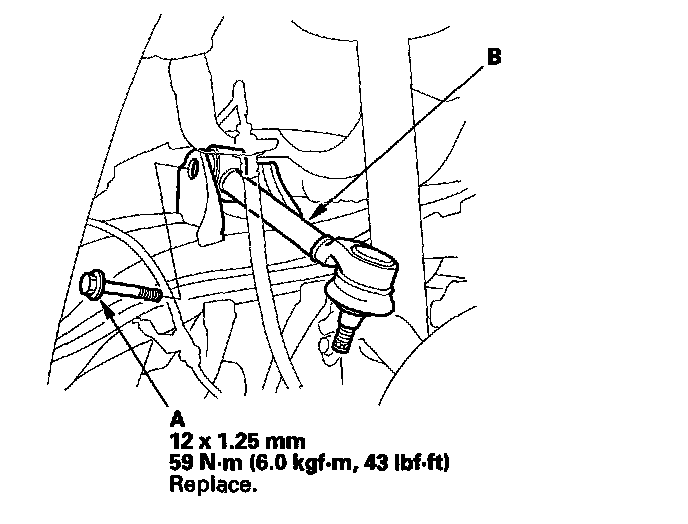 B

A
12 x 1.25 mm
59 N·m (6.0 kgf·m, 43 lbf·ft)
Replace.