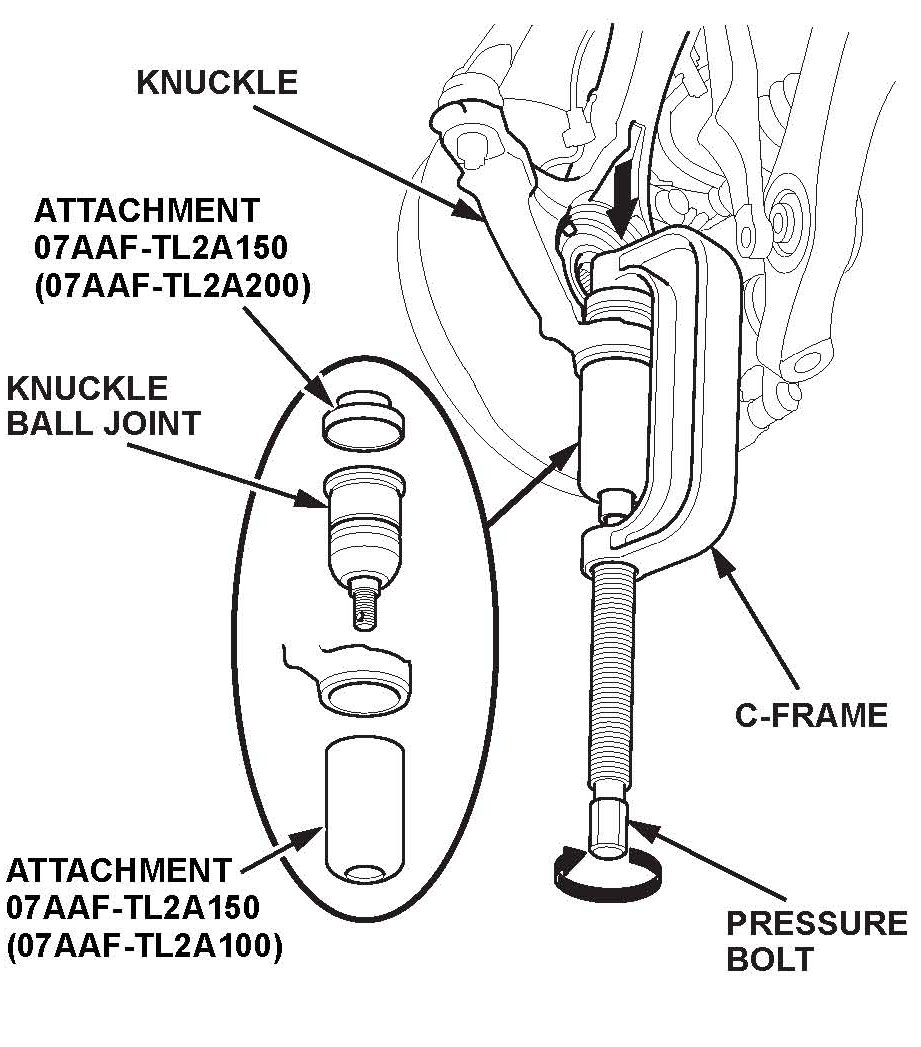 KNUCKLE

ATTACHMENT
07AAF-TL2A150
(07AAF-TL2A200)

KNUCKLE
BALL JOINT

C-FRAME

ATTACHMENT
07AAF-TL2A150
(07AAF-TL2A100)

PRESSURE
BOLT