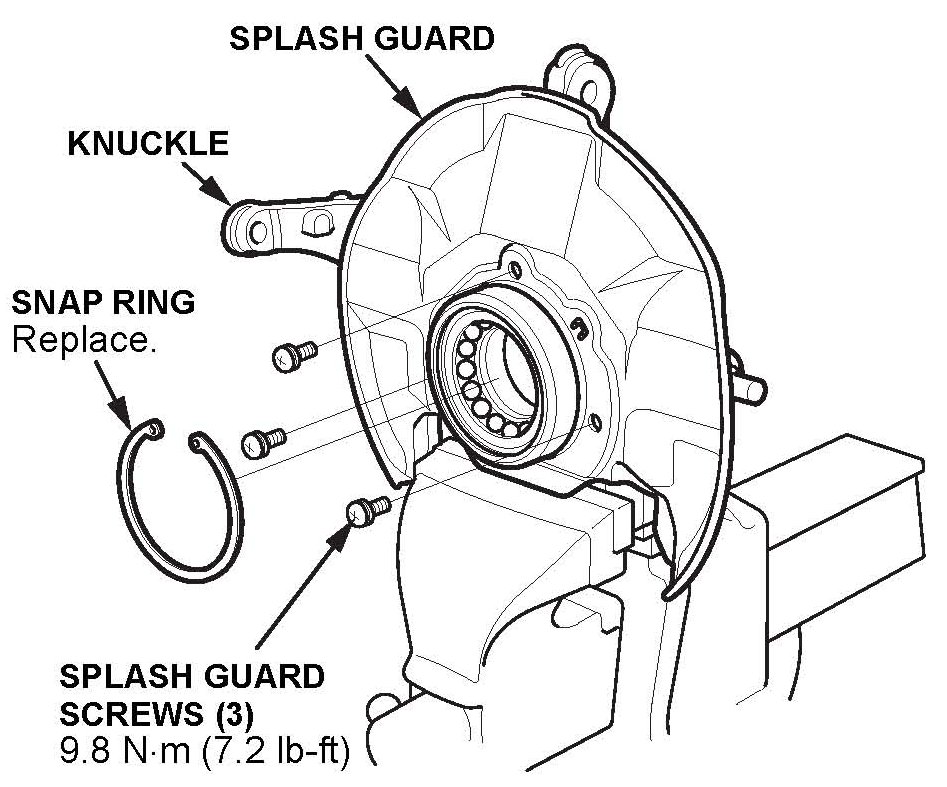 SPLASH GUARD

KNUCKLE

SNAP RING
Replace.

SPLASH GUARD
SCREWS (3)
9.8 N·m (7.2 lb-ft)