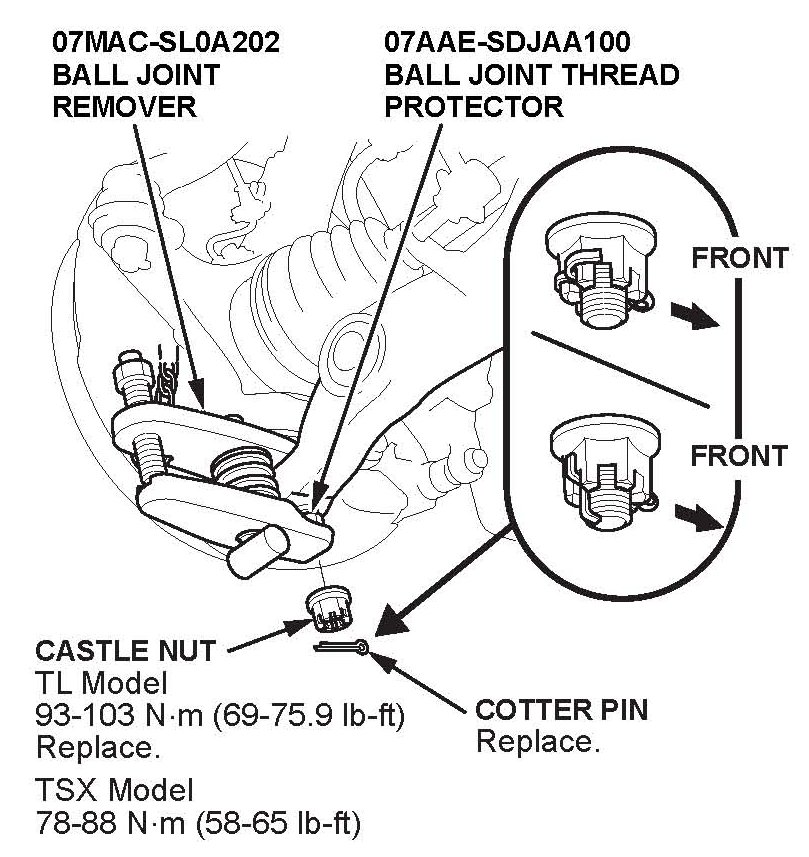 07MAC-SL0A202
BALL JOINT
REMOVER

07AAE-SDJAA100
BALL JOINT THREAD
PROTECTOR

FRONT

FRONT

CASTLE NUT
TL Model
93-103 N·m (69-75.9 lb-ft)
Replace.

TSX Model
78-88 N·m (58-65 lb-ft)

COTTER PIN
Replace.