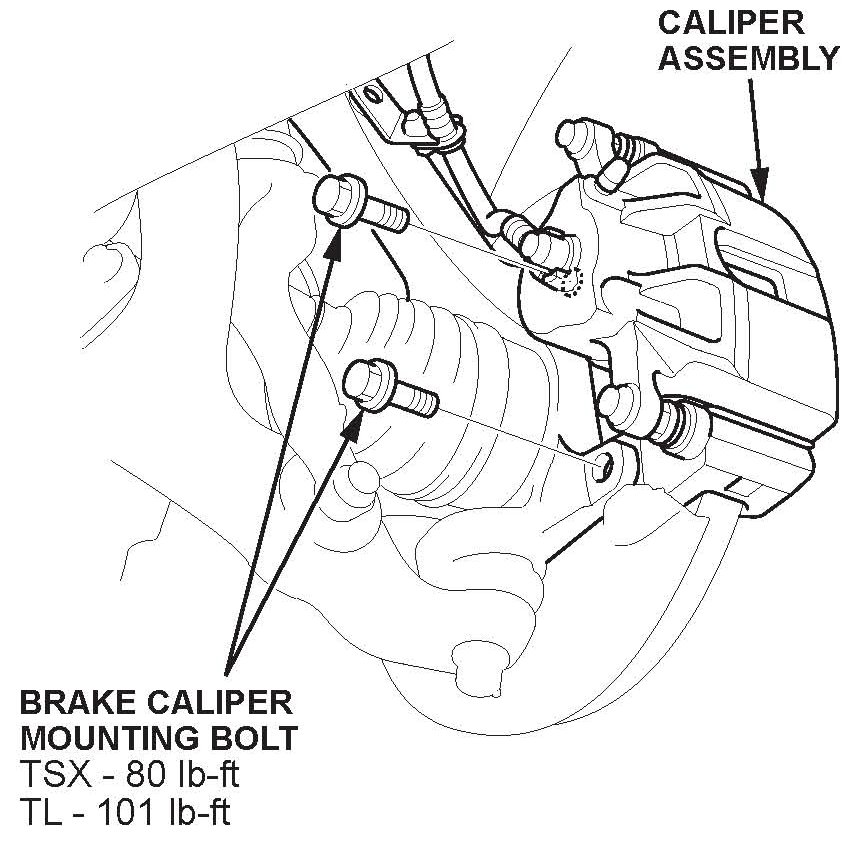 CALIPER
ASSEMBLY

BRAKE CALIPER
MOUNTING BOLT
TSX - 80 lb-ft
TL - 101 lb-ft