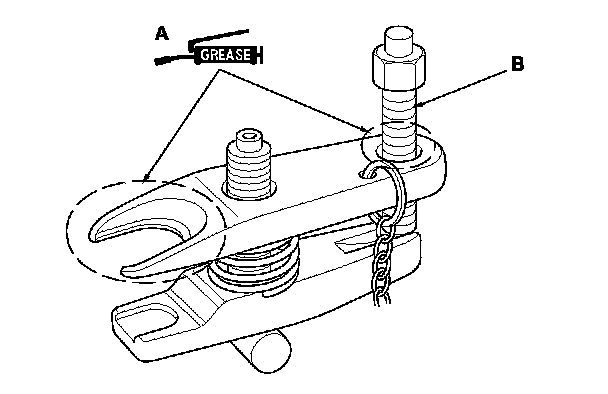 A
GREASE
B