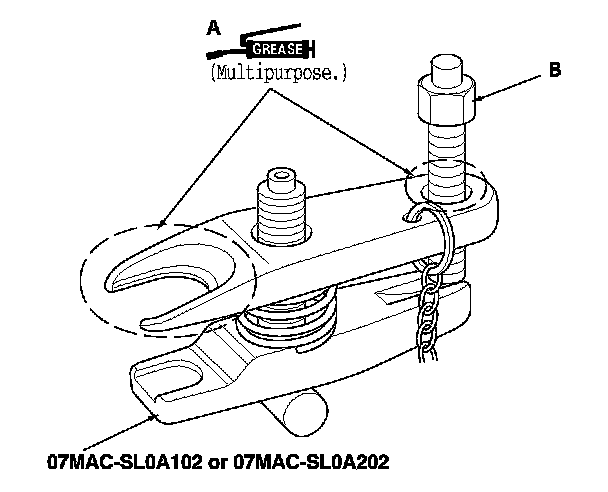 A
GREASE
(Multipurpose.)
B
07MAC-SL0A102 or 07MAC-SL0A202