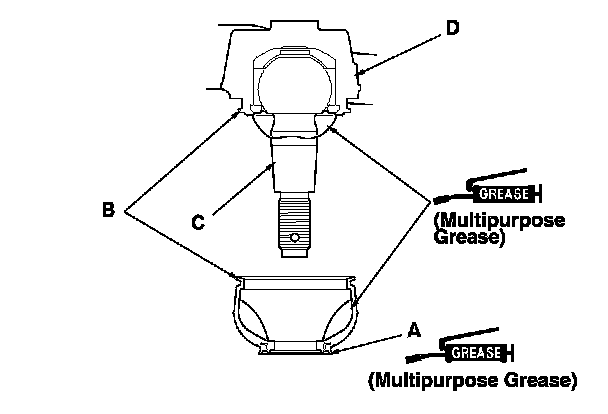 D

B

C

GREASE

(Multipurpose Grease)

A

GREASE

(Multipurpose Grease)