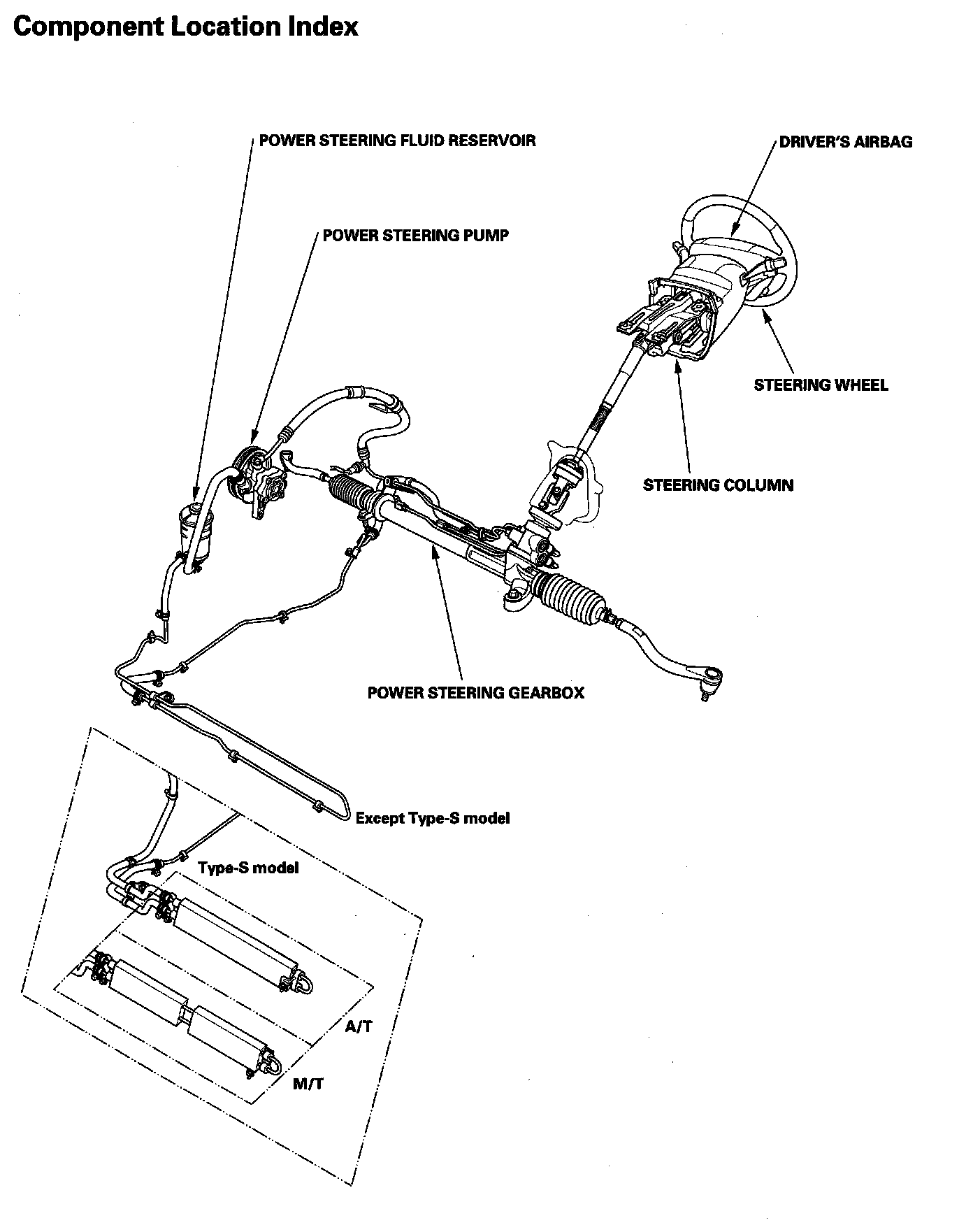 Component Location Index

POWER STEERING FLUID RESERVOIR

DRIVER'S AIRBAG

POWER STEERING PUMP

STEERING WHEEL

STEERING COLUMN

POWER STEERING GEARBOX

Except Type-S model

Type-S model

A/T

M/T