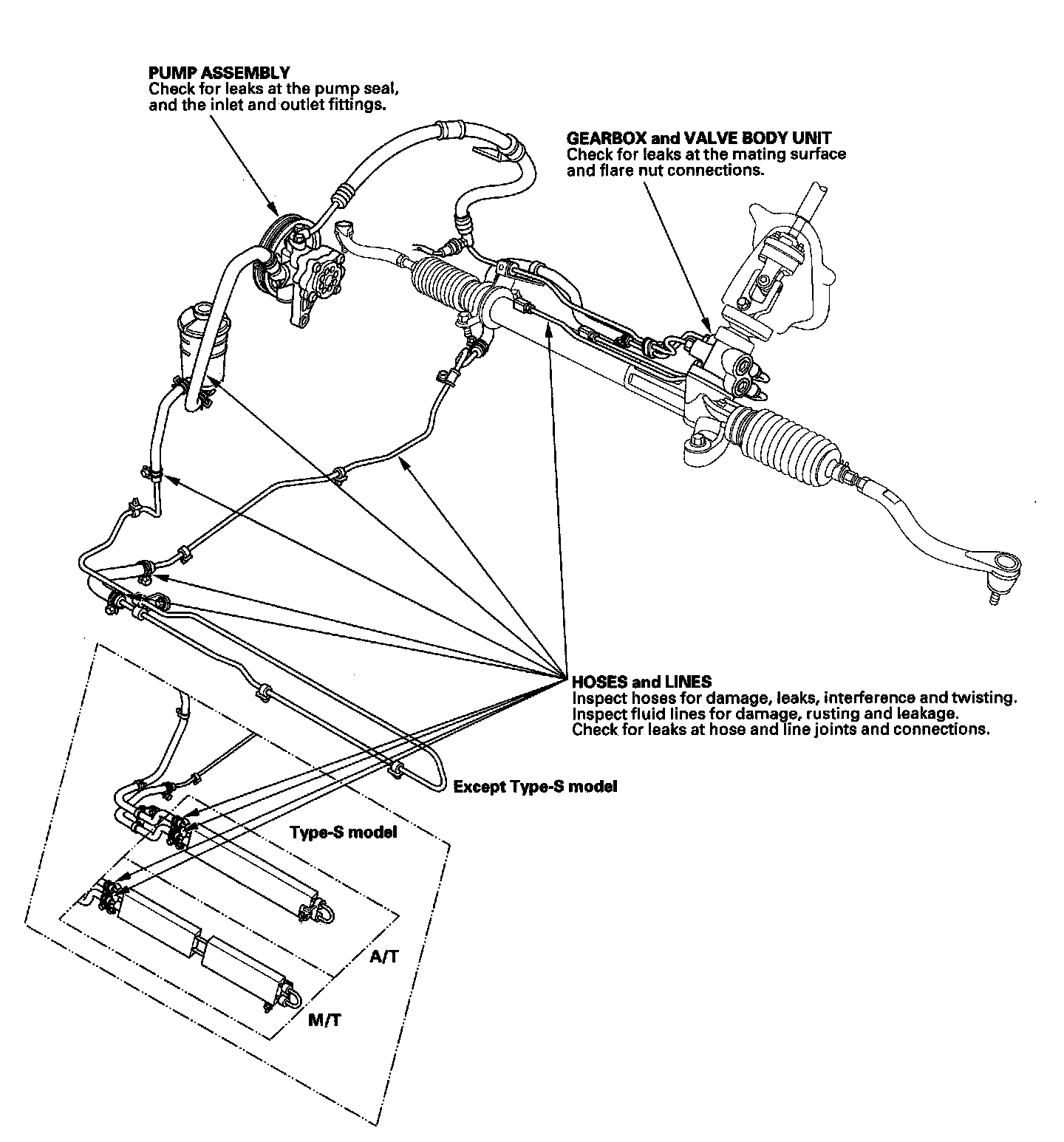 PUMP ASSEMBLY
Check for leaks at the pump seal, and the inlet and outlet fittings.

GEARBOX and VALVE BODY UNIT
Check for leaks at the mating surface and flare nut connections.

HOSES and LINES
Inspect hoses for damage, leaks, interference and twisting.
Inspect fluid lines for damage, rusting and leakage.
Check for leaks at hose and line joints and connections.

Except Type-S model

Type-S model

A/T

M/T