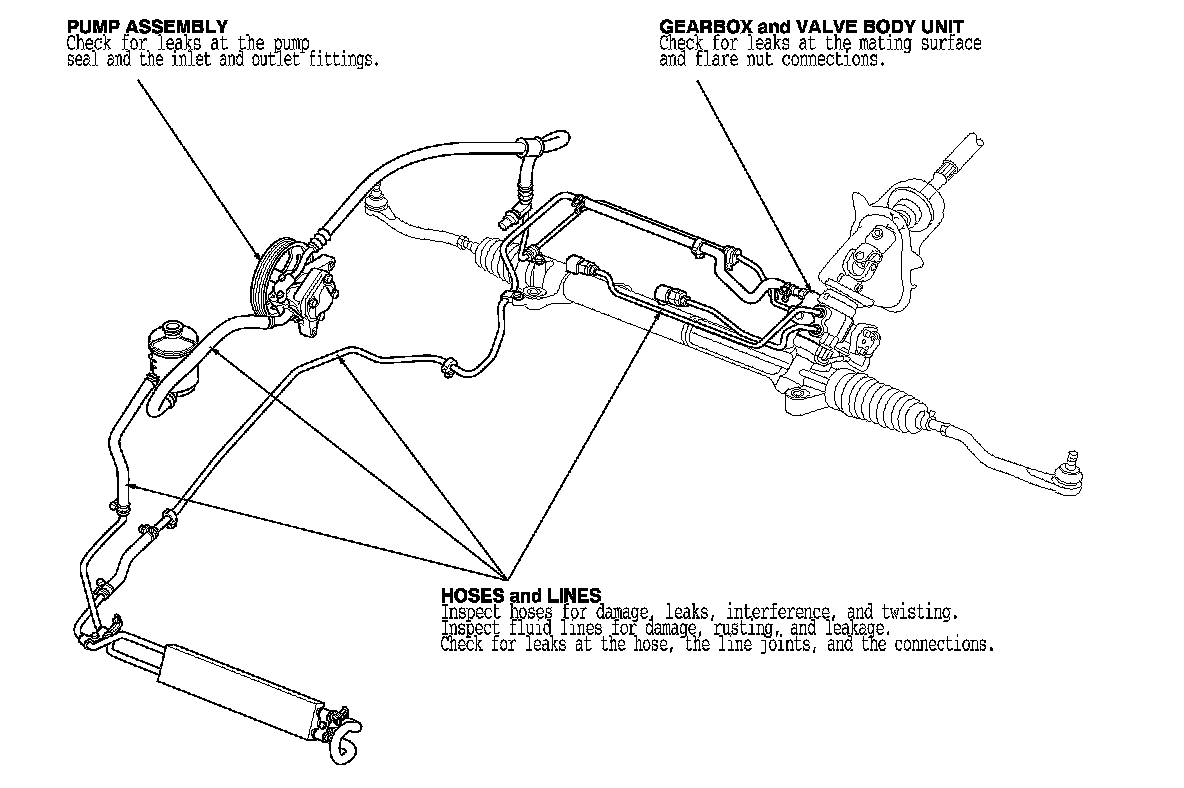 PUMP ASSEMBLY
Check for leaks at the pump seal and the inlet and outlet fittings.

GEARBOX and VALVE BODY UNIT
Check for leaks at the mating surface and flare nut connections.

HOSES and LINES
Inspect hoses for damage, leaks, interference, and twisting.
Inspect fluid lines for damage, rusting, and leakage.
Check for leaks at the hose, the line joints, and the connections.