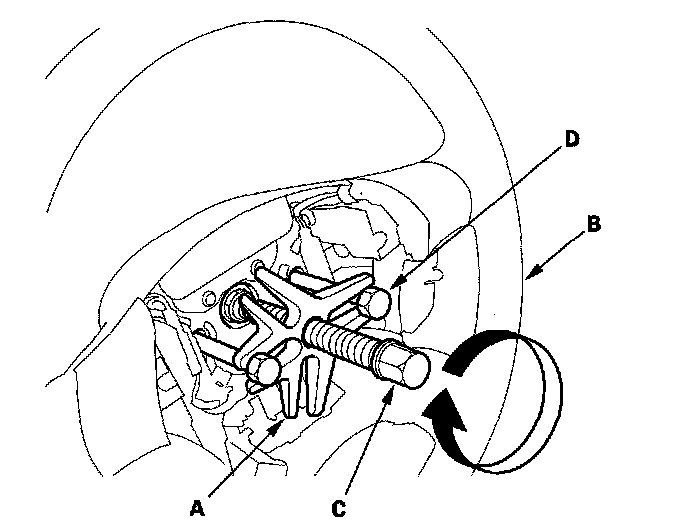 D

B

A

C