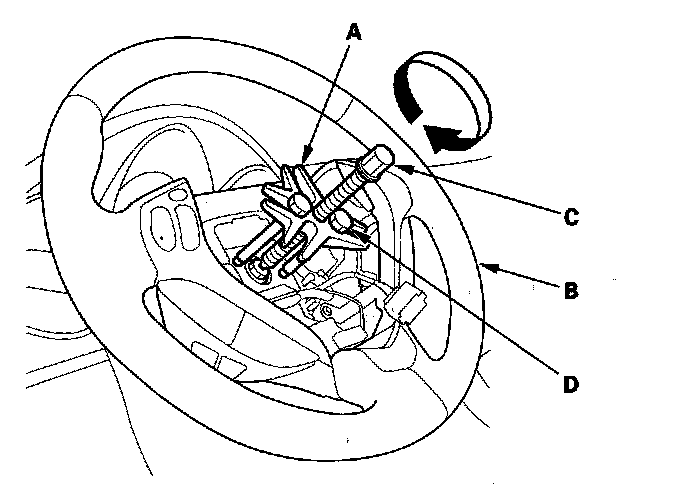 A
C
B
D