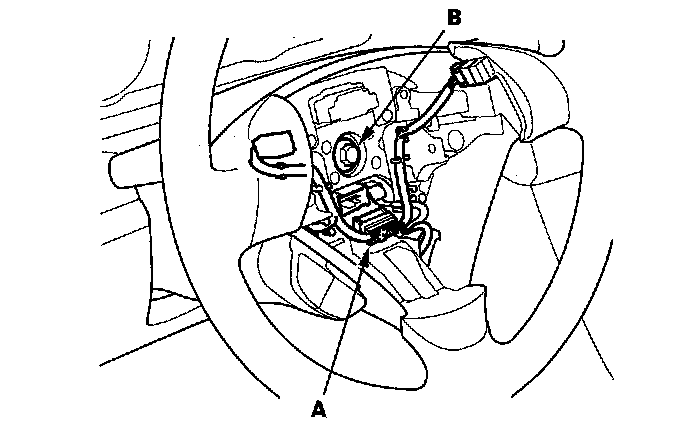 B

A