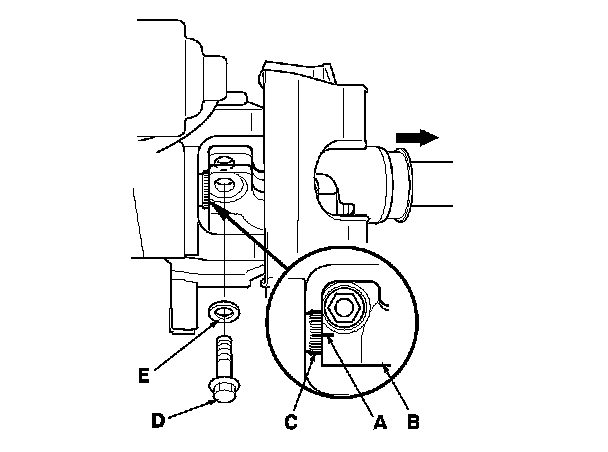 E
D
C
A
B