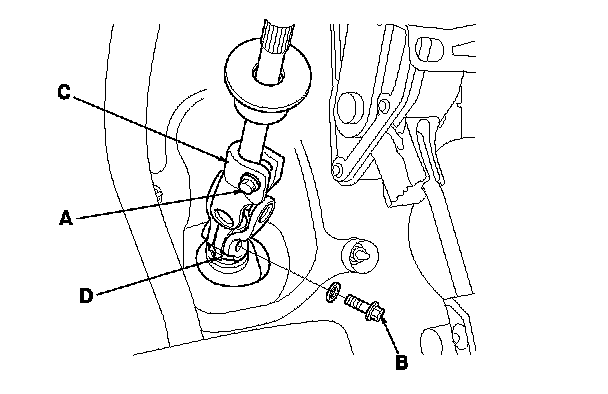 C
A
D
B