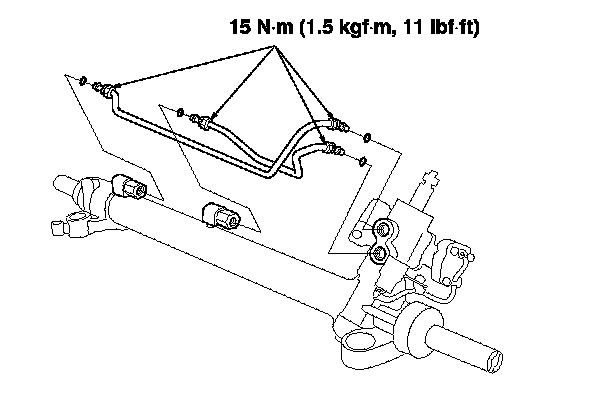 15 N·m (1.5 kgf·m, 11 lbf·ft)