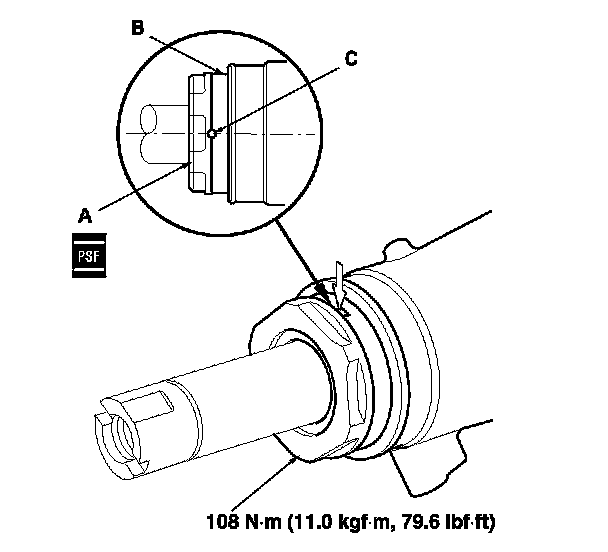 B
C
A
PSF
108 N·m (11.0 kgf·m, 79.6 lbf·ft)