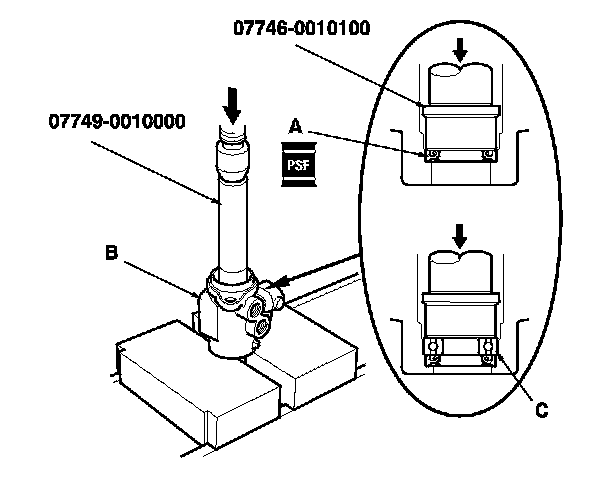 07746-0010100

07749-0010000

A

PSF

B

C