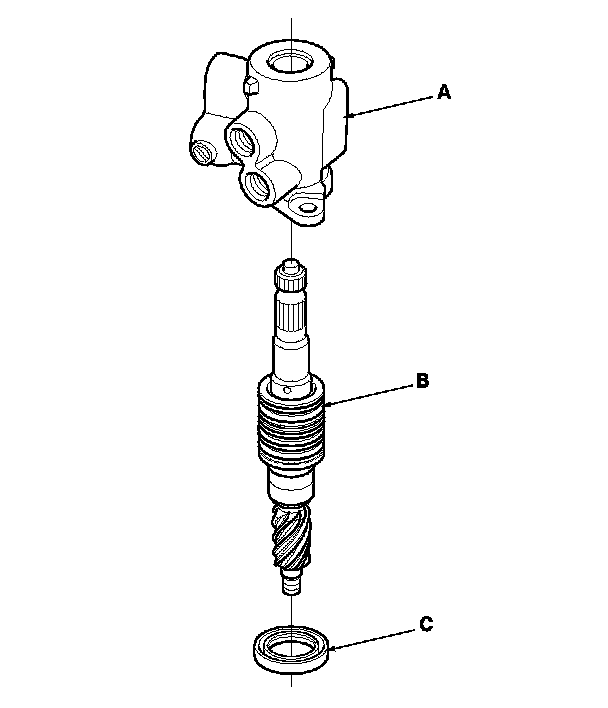 A

B

C