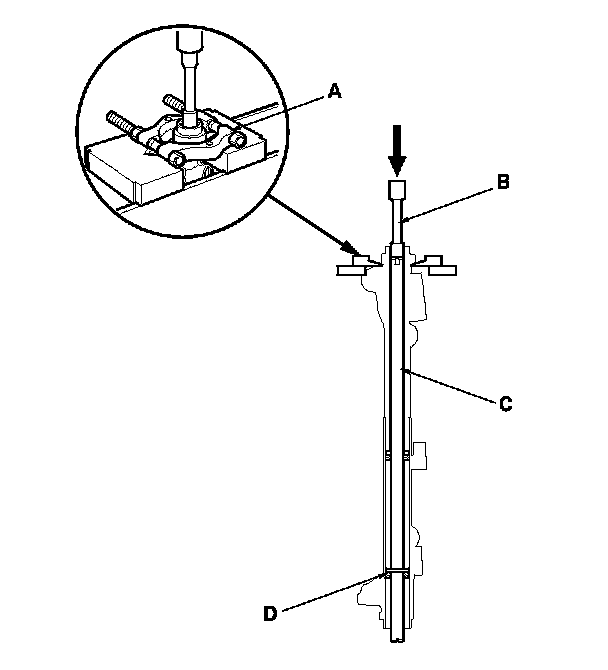 A
B
C
D