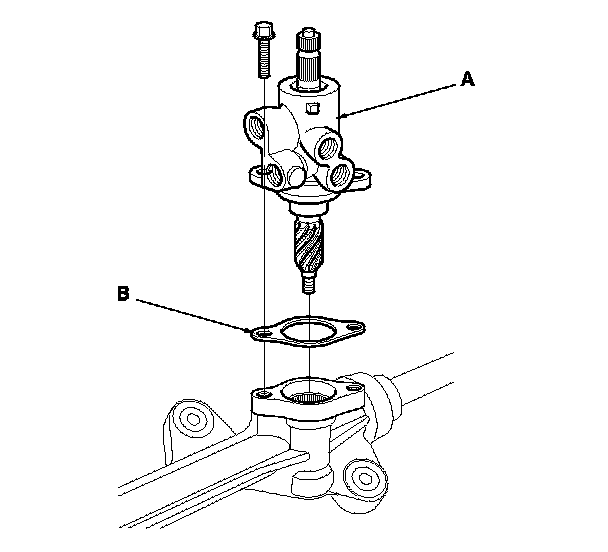 A
B