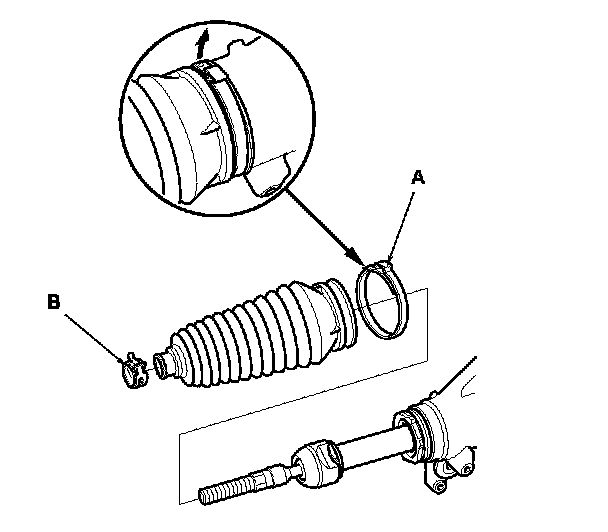 A

B