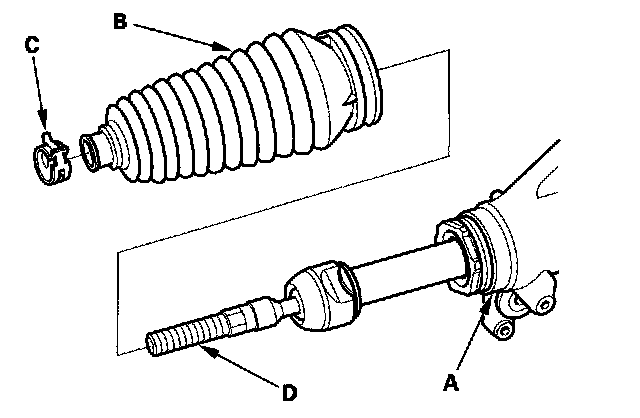 B
C
D
A