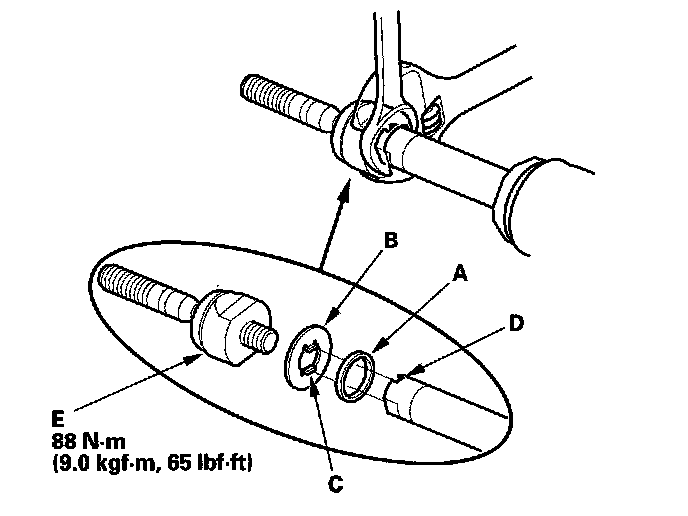 B
A
D
E
88 N·m
(9.0 kgf·m, 65 lbf·ft)
C