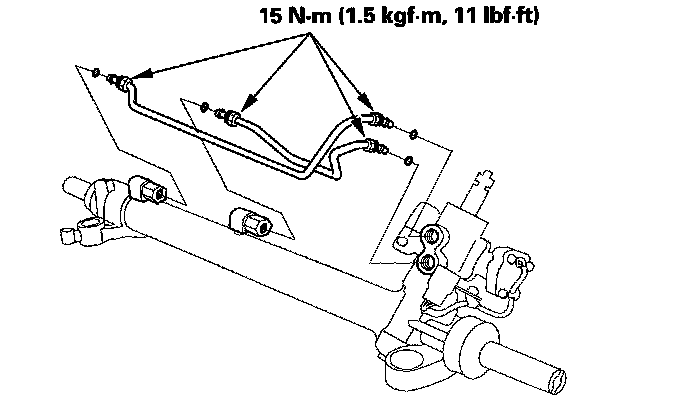 15 N·m (1.5 kgf·m, 11 lbf·ft)