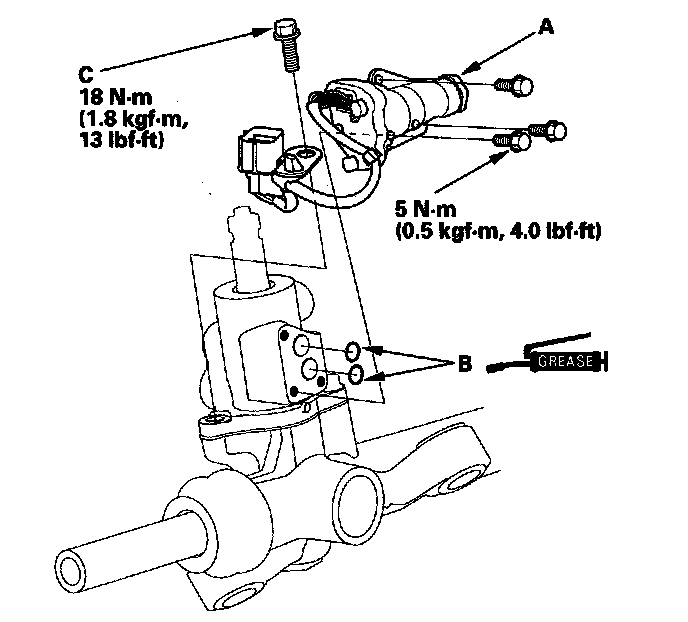 A

C
18 N·m
(1.8 kgf·m,
13 lbf·ft)

5 N·m
(0.5 kgf·m, 4.0 lbf·ft)

B

GREASE