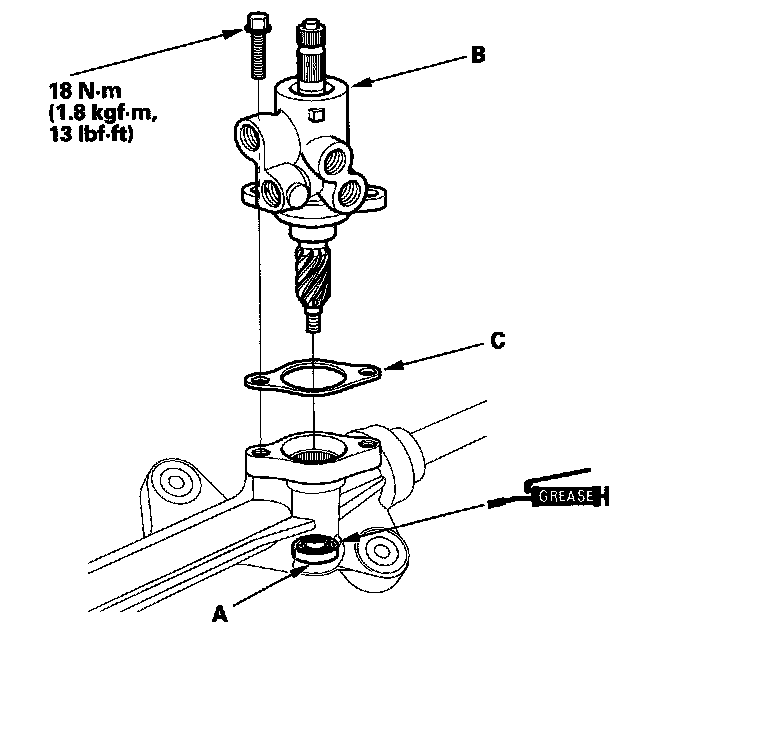 18 N·m
(1.8 kgf·m,
13 lbf·ft)

B

C

GREASE

A