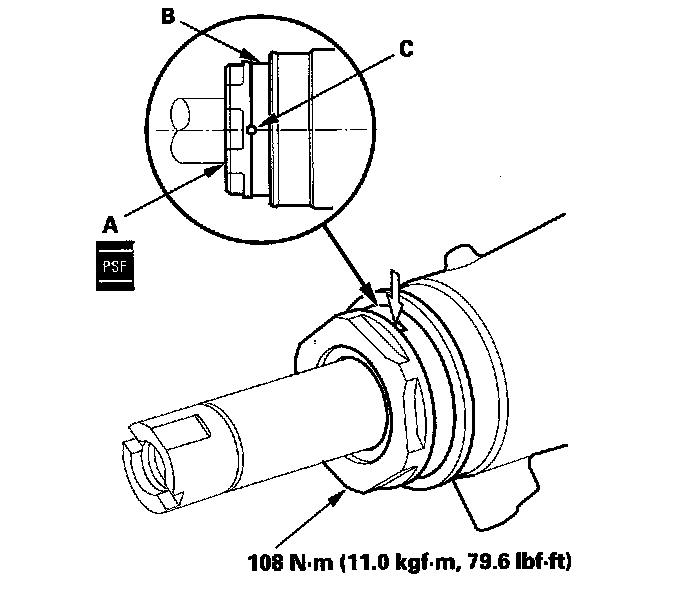 B
C
A
PSF
108 N·m (11.0 kgf·m, 79.6 lbf·ft)