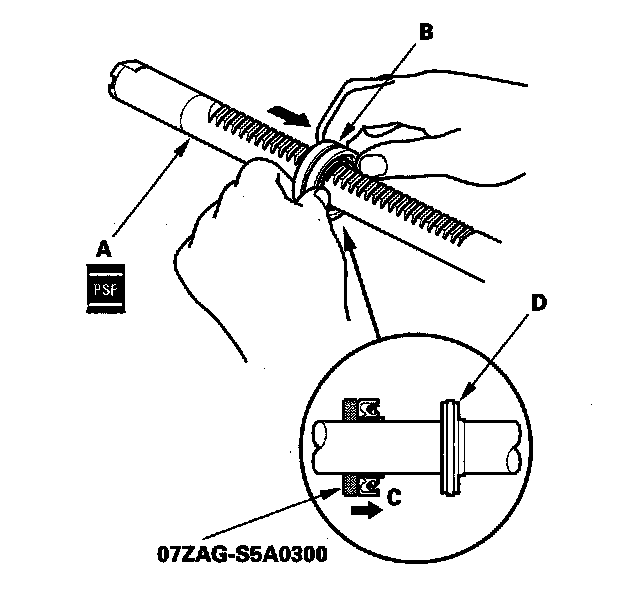 B

A

PSF

D

C

07ZAG-S5A0300