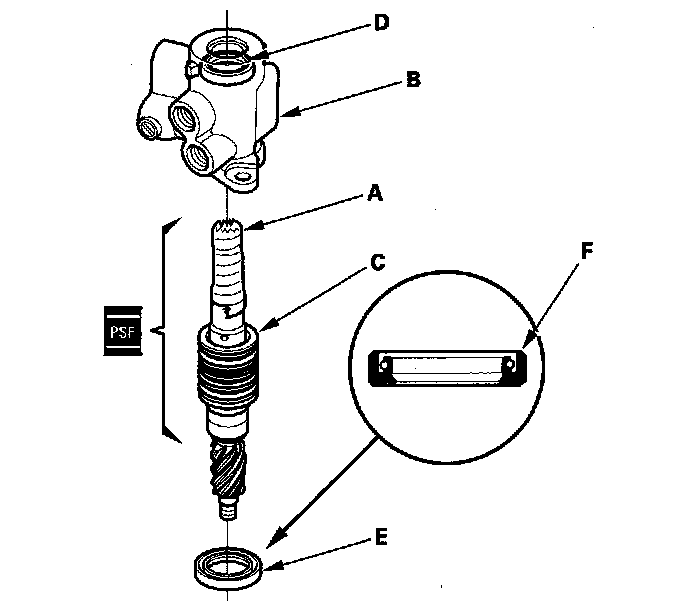 D
B
A
C
F
PSF
E