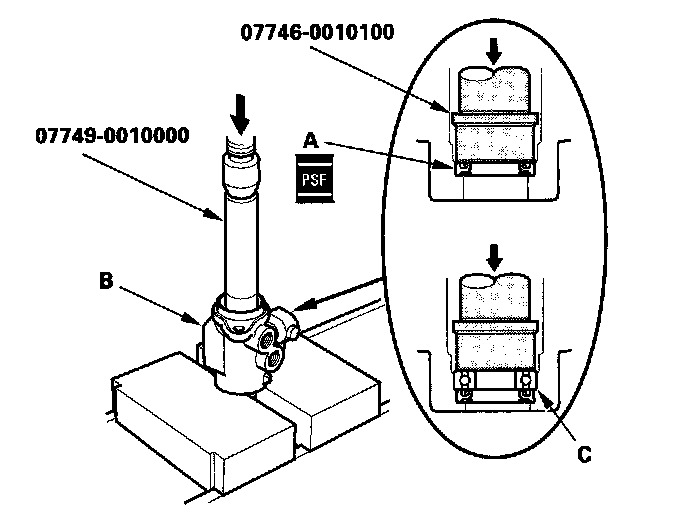 07746-0010100

07749-0010000

A

PSF

B

C