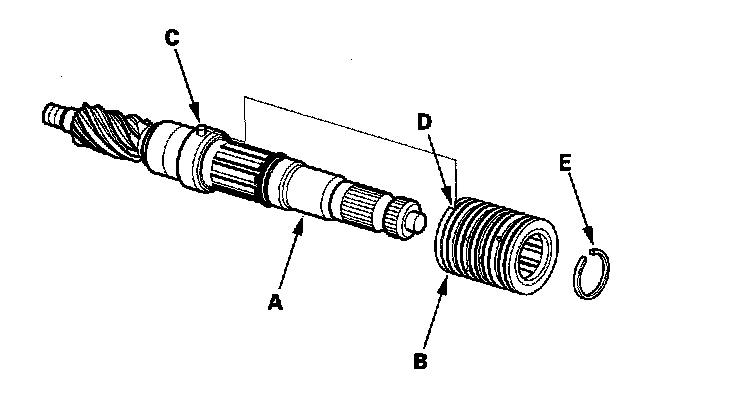 C
D
E
A
B