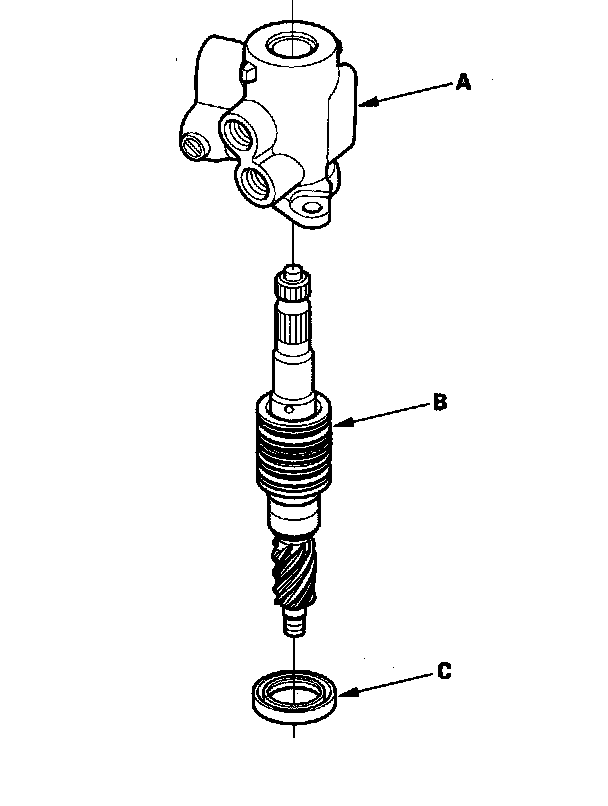 A

B

C