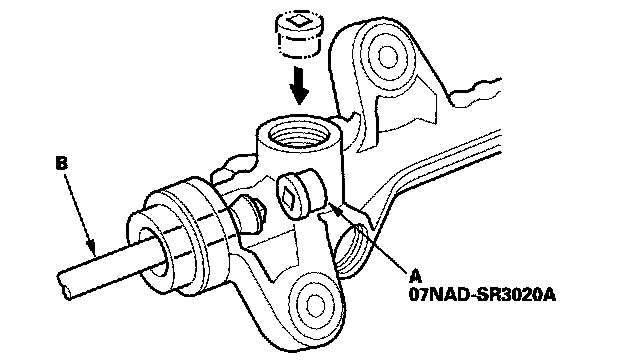 B

A
07NAD-SR3020A