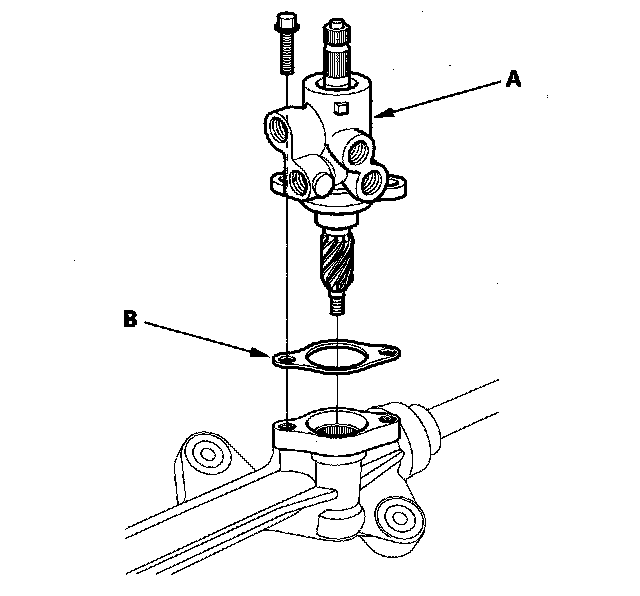 A

B