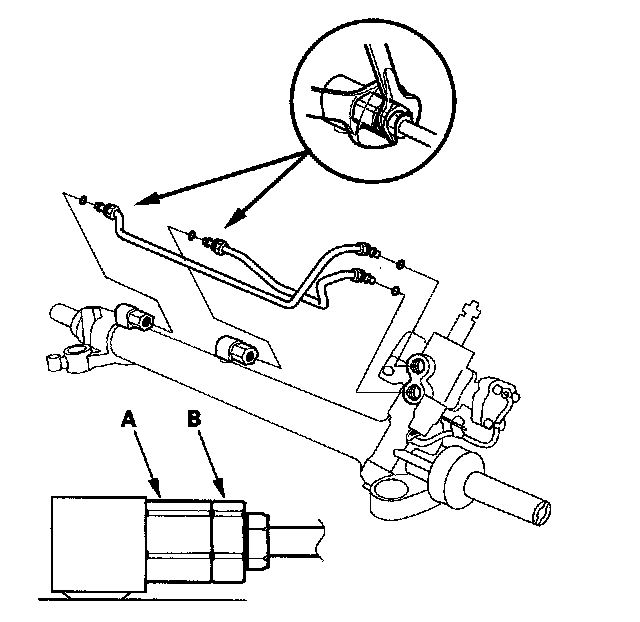 A

B