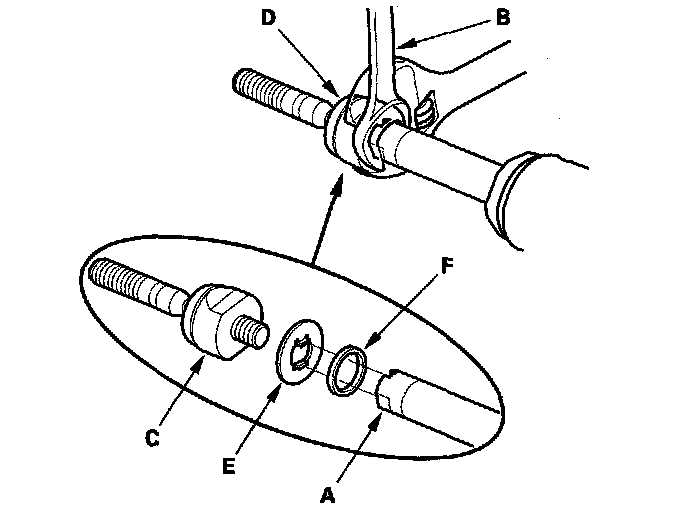 D
B
F
C
E
A