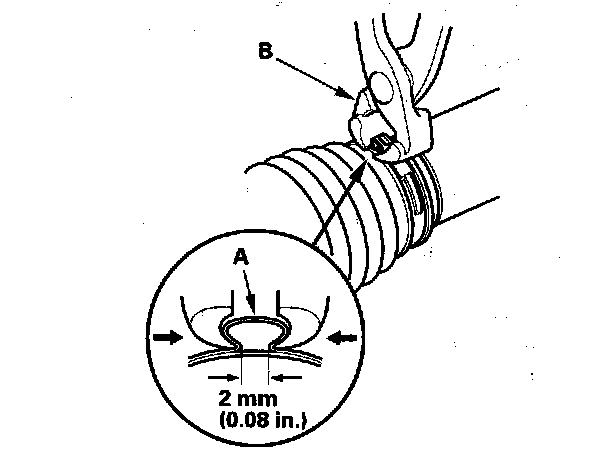 B

A

2 mm
(0.08 in.)