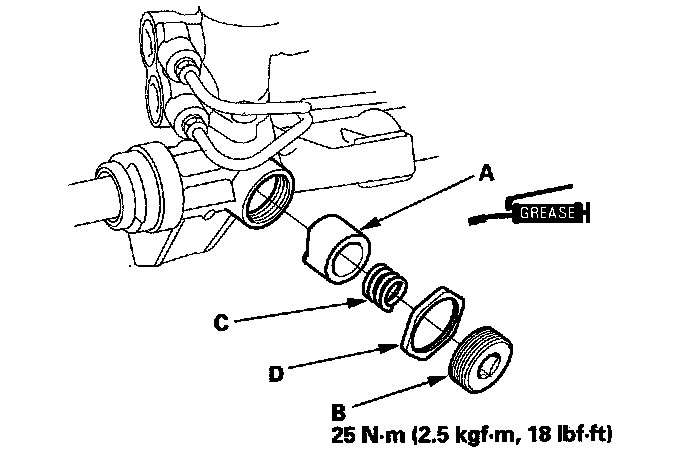 A

GREASE

C

D

B
25 N·m (2.5 kgf·m, 18 lbf·ft)