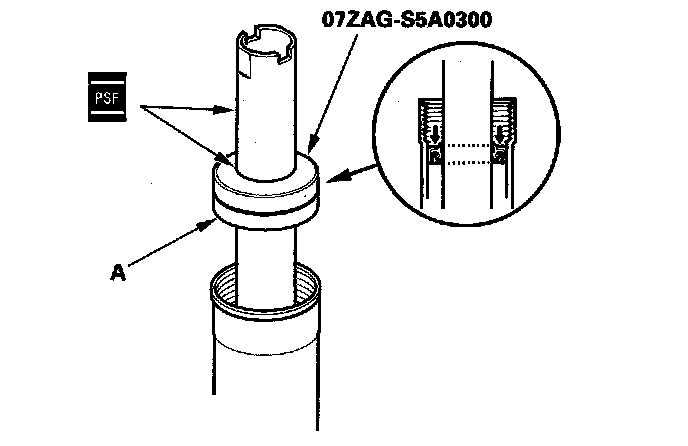 07ZAG-S5A0300

PSF

A